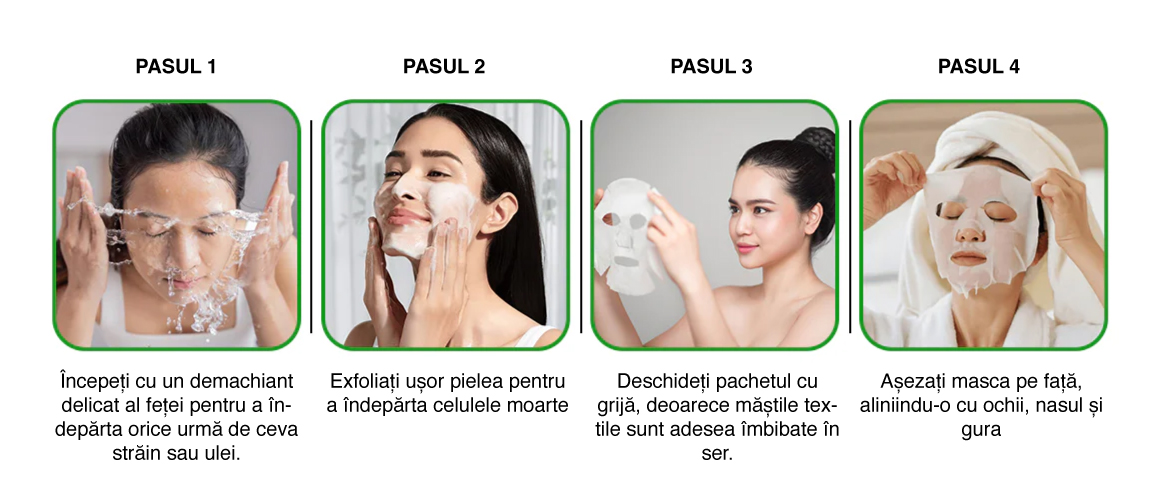 PASUL 1

Începeți cu un demachiant delicat al feței pentru a îndepărta orice urmă de ceva străin sau ulei.

PASUL 2

Exfoliați ușor pielea pentru a îndepărta celulele moarte

PASUL 3

Deschideți pachetul cu grijă, deoarece măștile textile sunt adesea îmbibate în ser.

PASUL 4

Așezați masca pe față, aliniindu-o cu ochii, nasul și gura